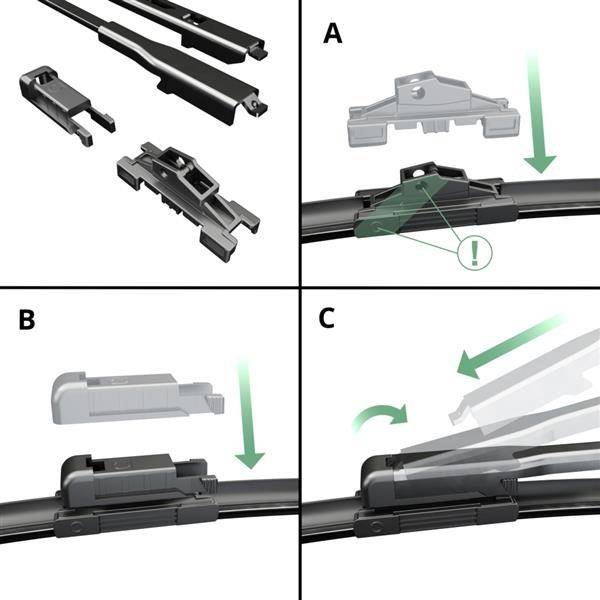 A

!

B

C