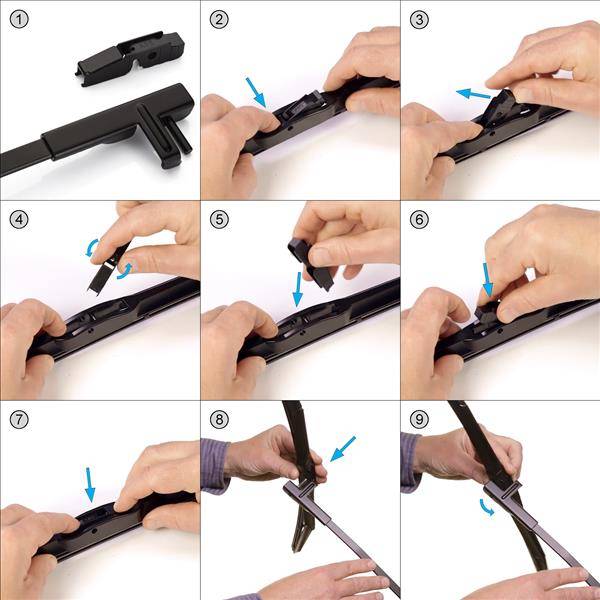 ①
②
③
④
⑤
⑥
⑦
⑧
⑨